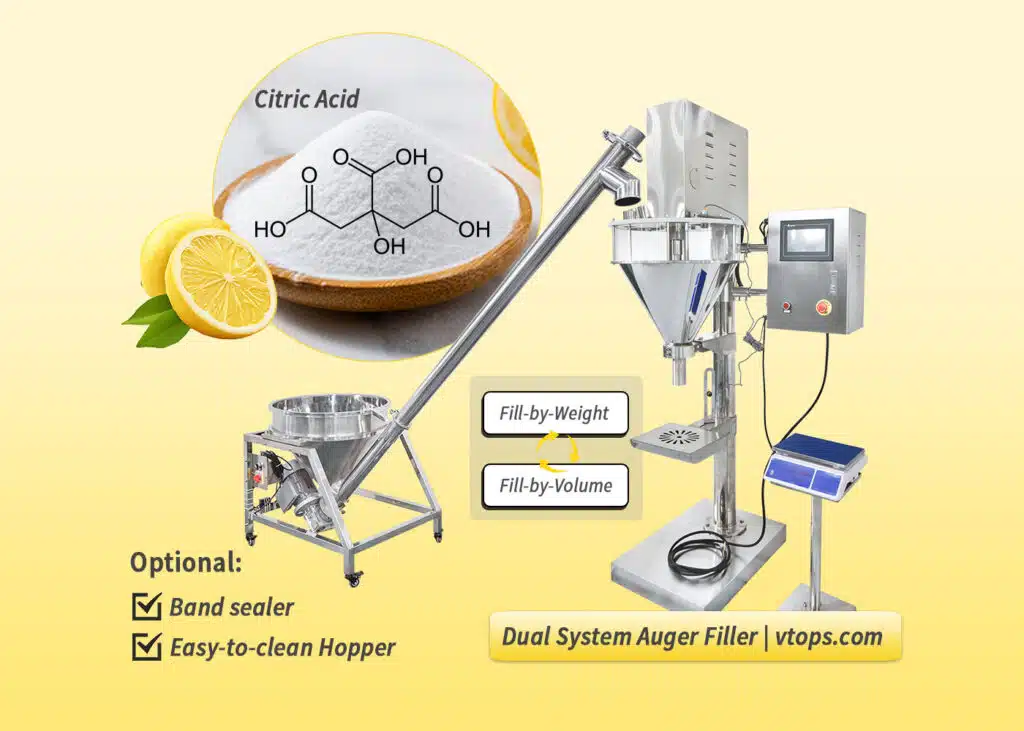 Citric Acid

O OH
O O
HO OH
OH

Fill-by-Weight

Fill-by-Volume

Optional:

Band sealer

Easy-to-clean Hopper

Dual System Auger Filler | vtops.com